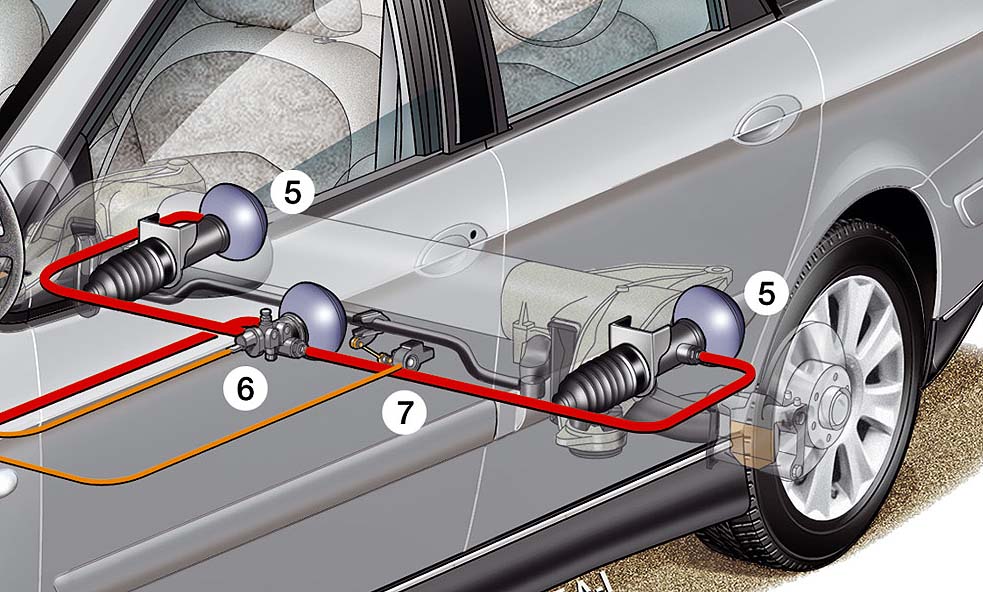 5
5
6
7