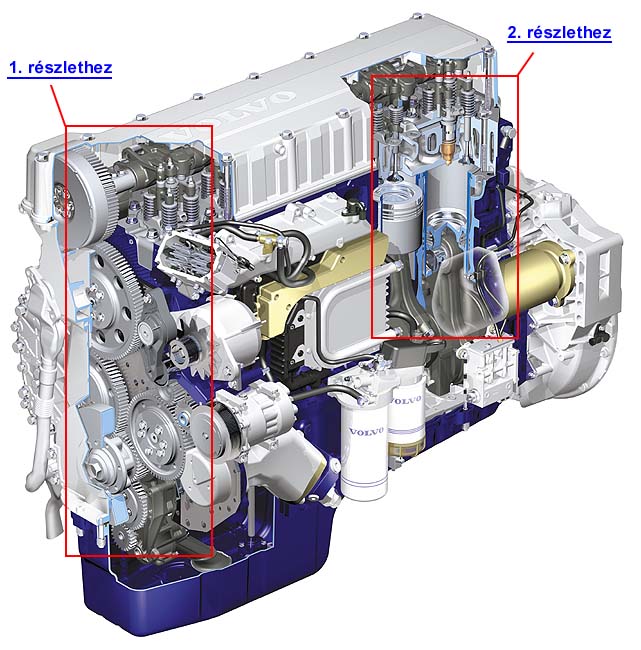 1. részlethez

2. részlethez

VOLVO

VOLVO

VOLVO