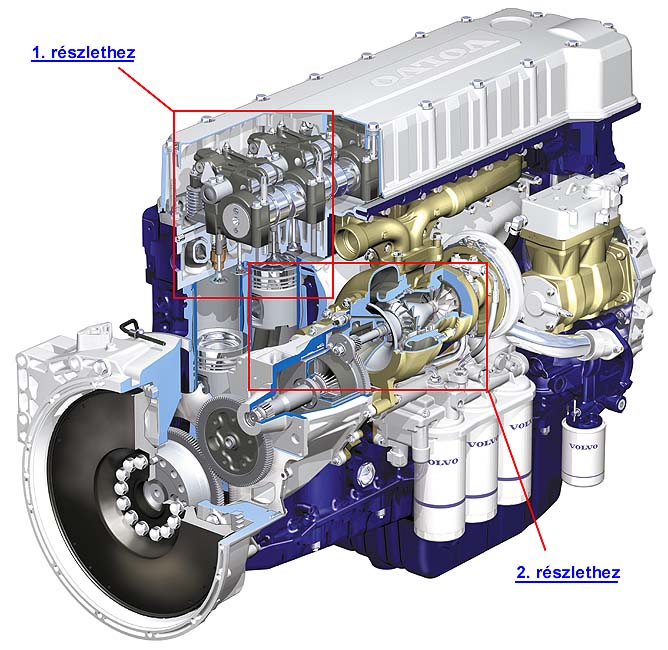 1. részlethez

VOLVO

VOLVO

VOLVO

VOLVO

VOLVO

2. részlethez