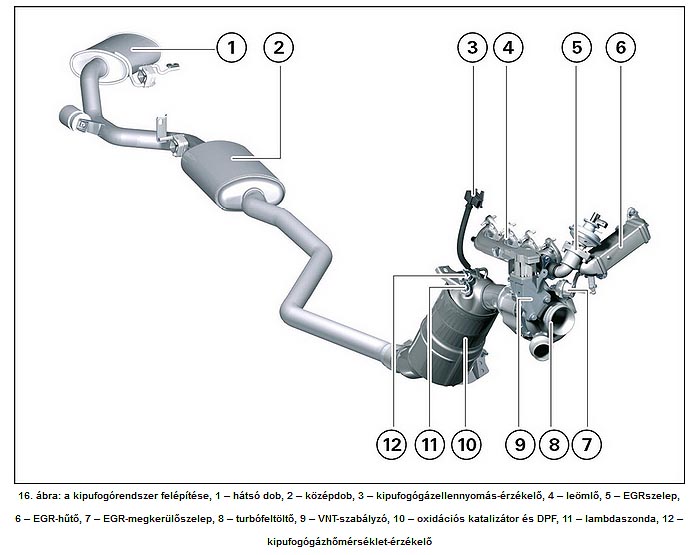 1
2
3
4
5
6
12
11
10
9
8
7

16. ábra: a kipufogórendszer felépítése, 1 – hátsó dob, 2 – középdob, 3 – kipufogógázellennyomás-érzékelő, 4 – leömlő, 5 – EGRszelep, 6 – EGR-hűtő, 7 – EGR-megkerülőszelep, 8 – turbófeltöltő, 9 – VNT-szabályzó, 10 – oxidációs katalizátor és DPF, 11 – lambdaszonda, 12 – kipufogógázhőmérséklet-érzékelő