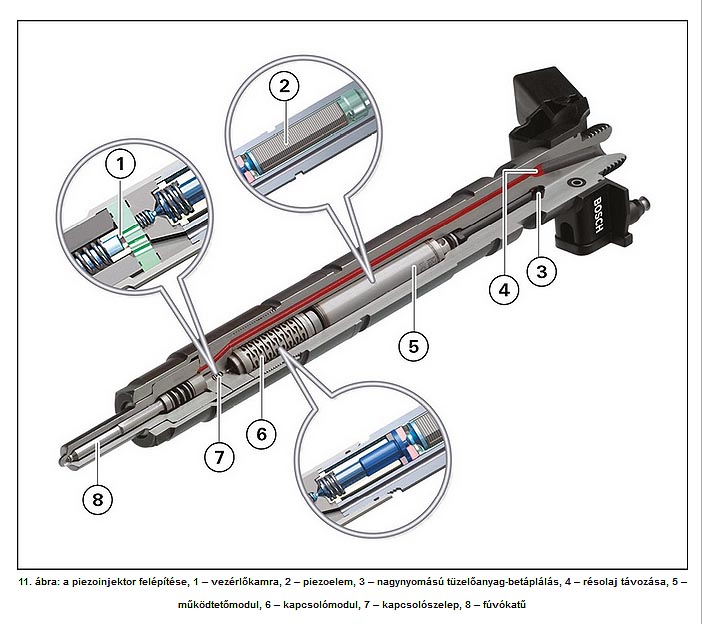 2

1

BOSCH

4

3

5

6

7

8

11. ábra: a piezoinjektor felépítése, 1 – vezérlőkamra, 2 – piezoelem, 3 – nagynyomású tüzelőanyag-betáplálás, 4 – résolaj távozása, 5 – működtetőmodul, 6 – kapcsolómodul, 7 – kapcsolószelep, 8 – fúvókatű